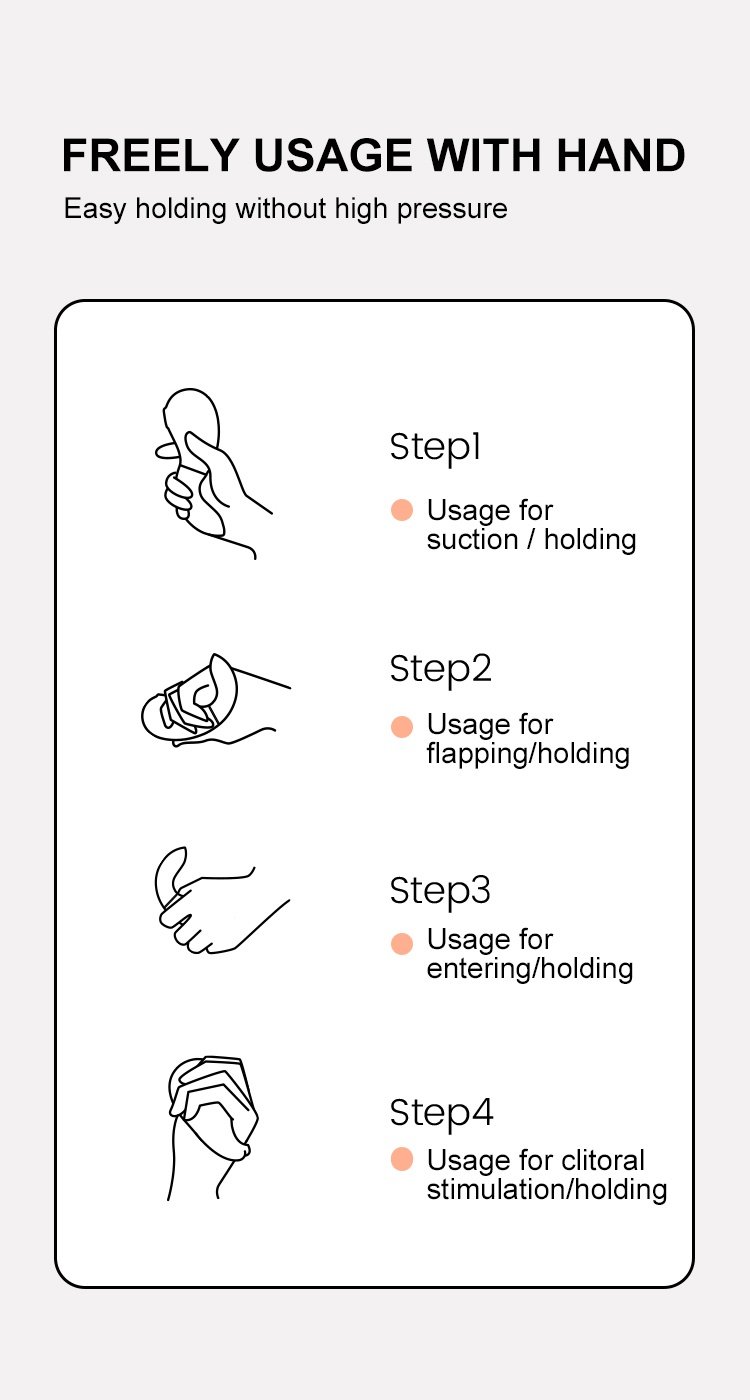 FREELY USAGE WITH HAND
Easy holding without high pressure

Step1
Usage for suction / holding

Step2
Usage for flapping/holding

Step3
Usage for entering/holding

Step4
Usage for clitoral stimulation/holding