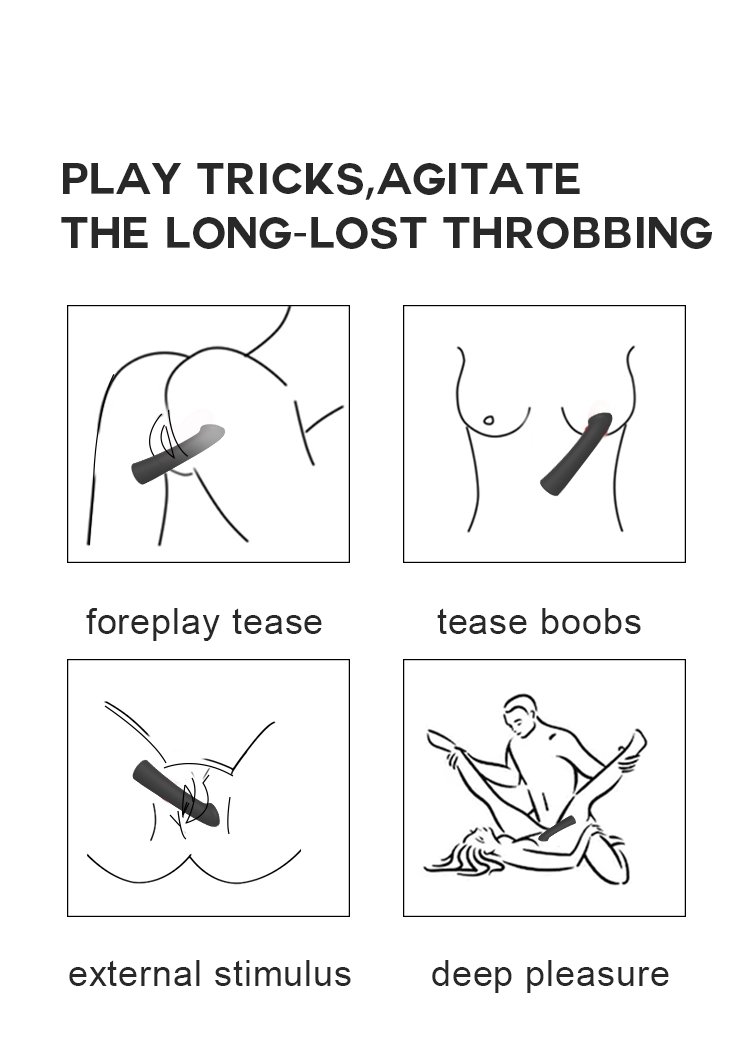 PLAY TRICKS,AGITATE
THE LONG-LOST THROBBING

foreplay tease

tease boobs

external stimulus

deep pleasure